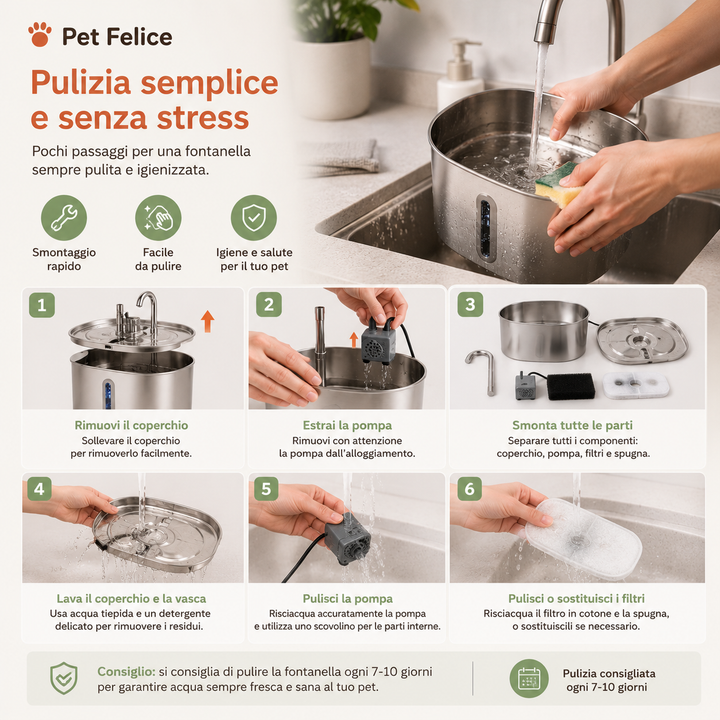 Pet Felice

Pulizia semplice e senza stress

Pochi passaggi per una fontanella sempre pulita e igienizzata.

Smontaggio rapido

Facile da pulire

Igiene e salute per il tuo pet

1

Rimuovi il coperchio
Sollevare il coperchio per rimuoverlo facilmente.

2

Estrai la pompa
Rimuovi con attenzione la pompa dall'alloggiamento.

3

Smonta tutte le parti
Separare tutti i componenti: coperchio, pompa, filtri e spugna.

4

Lava il coperchio e la vasca
Usa acqua tiepida e un detergente delicato per rimuovere i residui.

5

Pulisci la pompa
Risciacqua accuratamente la pompa e utilizza uno scovolino per le parti interne.

6

Pulisci o sostituisci i filtri
Risciacqua il filtro in cotone e la spugna, o sostituiscili se necessario.

Consiglio: si consiglia di pulire la fontanella ogni 7-10 giorni per garantire acqua sempre fresca e sana al tuo pet.

Pulizia consigliata ogni 7-10 giorni